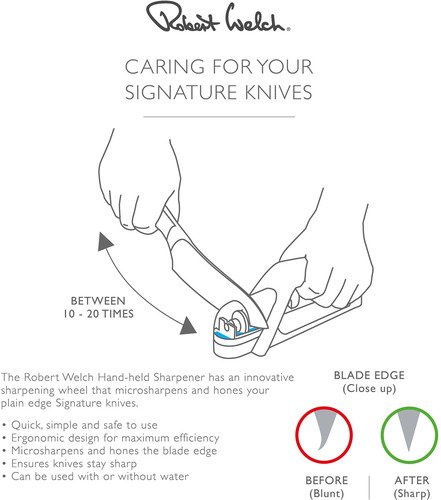 Robert Welch

CARING FOR YOUR SIGNATURE KNIVES

BETWEEN 10 - 20 TIMES

The Robert Welch Hand-held Sharpener has an innovative sharpening wheel that microsharpens and hones your plain edge Signature knives.

• Quick, simple and safe to use
• Ergonomic design for maximum efficiency
• Microsharpens and hones the blade edge
• Ensures knives stay sharp
• Can be used with or without water

BLADE EDGE
(Close up)

BEFORE
(Blunt)

AFTER
(Sharp)