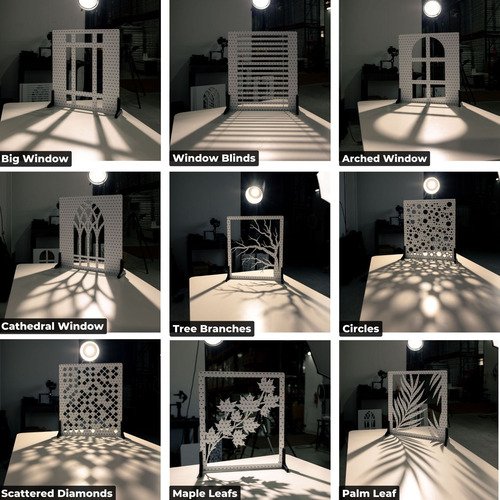 Big Window

Window Blinds

Arched Window

Cathedral Window

Tree Branches

Circles

Scattered Diamonds

Maple Leafs

Palm Leaf