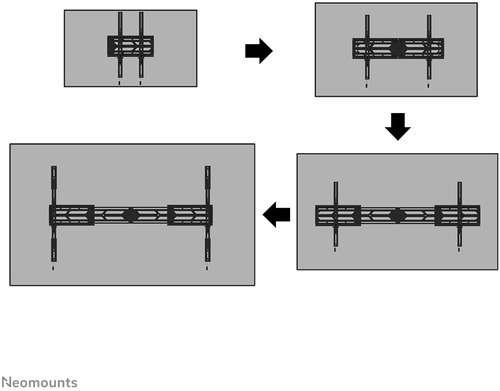 Neomounts