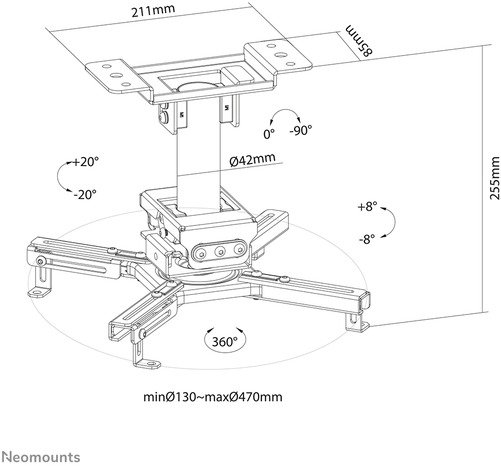 211mm
85mm
0° -90°
+20°
-20°
Ø42mm
255mm
+8°
-8°
360°
minØ130~maxØ470mm
Neomounts